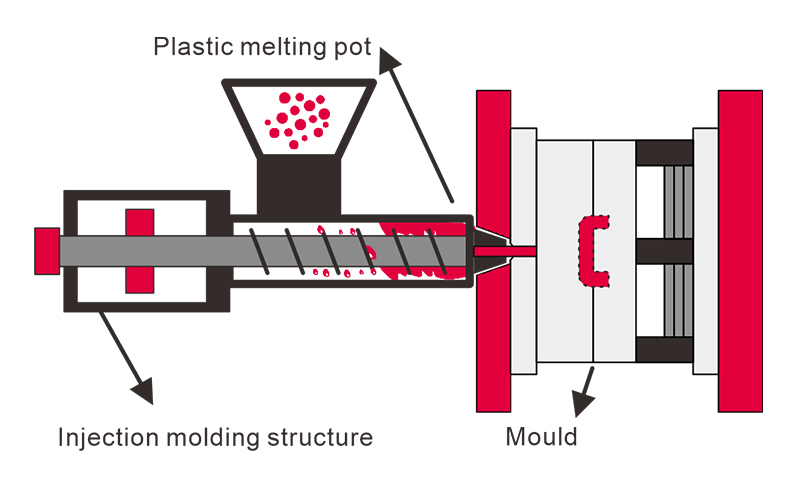 Plastic melting pot

Injection molding structure

Mould